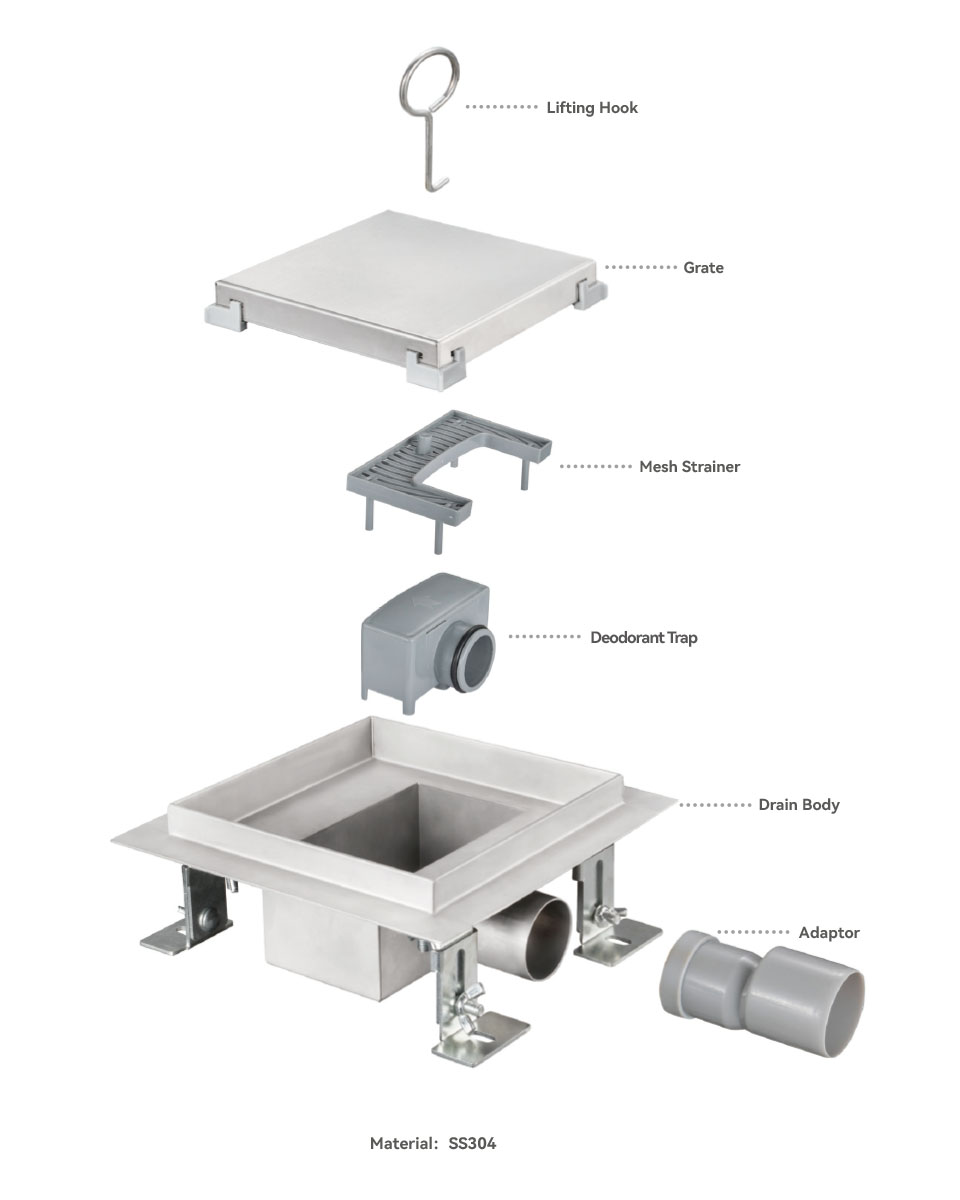 Lifting Hook

Grate

Mesh Strainer

Deodorant Trap

Drain Body

Adaptor

Material: SS304